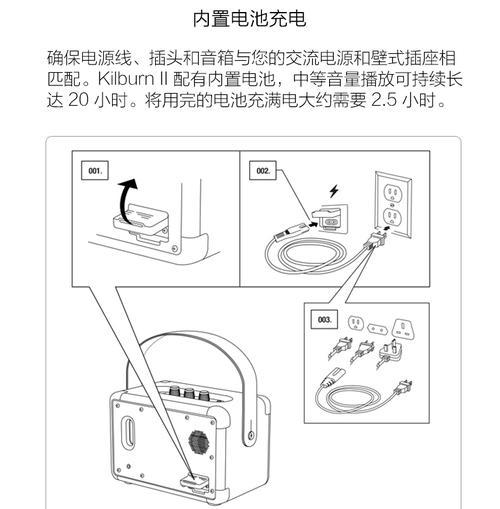 内置电池充电

确保电源线、插头和音箱与您的交流电源和壁式插座相匹配。Kilburn II 配有内置电池，中等音量播放可持续长达 20 小时。将用完的电池充满电大约需要 2.5 小时。

001.

002.

003.